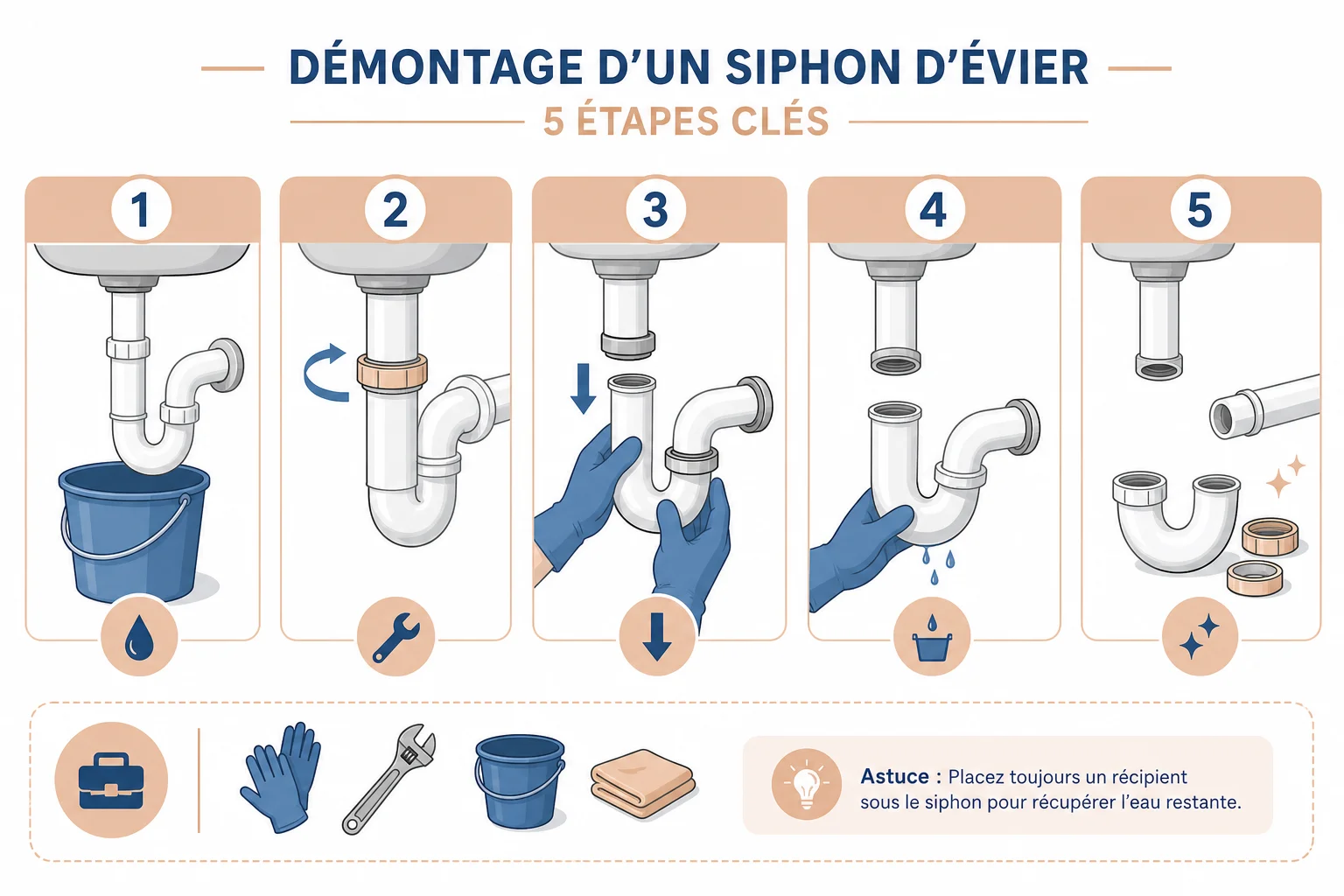 DÉMONTAGE D'UN SIPHON D'ÉVIER

5 ÉTAPES CLÉS

1

2

3

4

5

Astuce : Placez toujours un récipient sous le siphon pour récupérer l'eau restante.